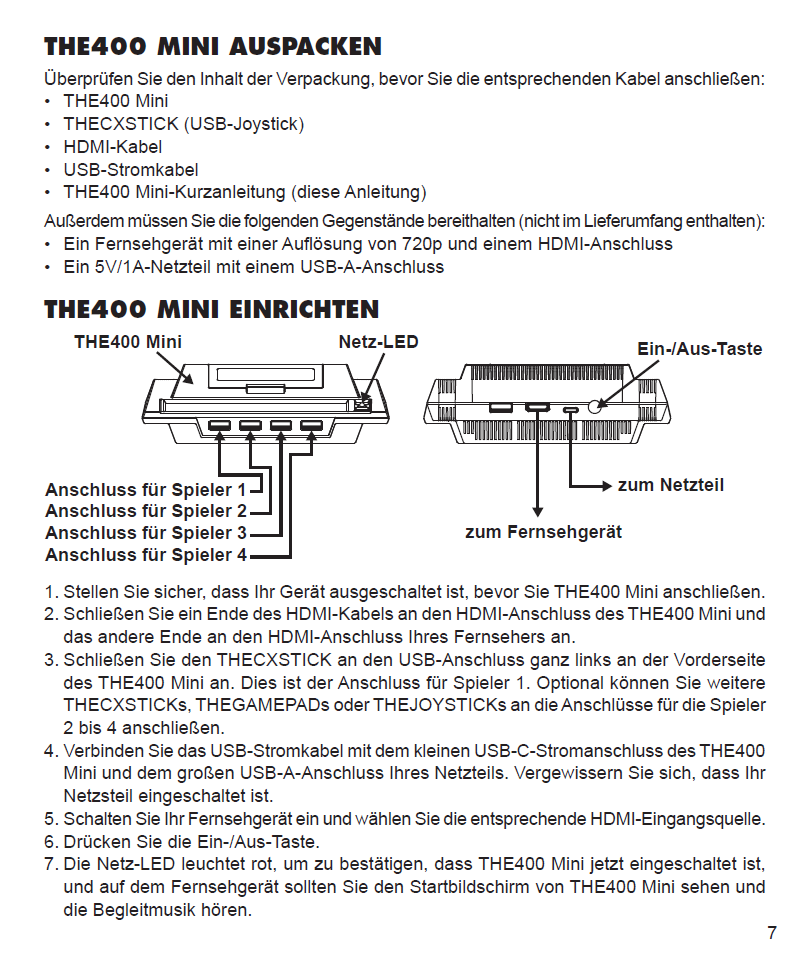 THE400 MINI AUSPACKEN

Überprüfen Sie den Inhalt der Verpackung, bevor Sie die entsprechenden Kabel anschließen:
• THE400 Mini
• THECXSTICK (USB-Joystick)
• HDMI-Kabel
• USB-Stromkabel
• THE400 Mini-Kurzanleitung (diese Anleitung)

Außerdem müssen Sie die folgenden Gegenstände bereithalten (nicht im Lieferumfang enthalten):
• Ein Fernsehgerät mit einer Auflösung von 720p und einem HDMI-Anschluss
• Ein 5V/1A-Netzteil mit einem USB-A-Anschluss

THE400 MINI EINRICHTEN

THE400 Mini
Netz-LED
Ein-/Aus-Taste
Anschluss für Spieler 1
Anschluss für Spieler 2
Anschluss für Spieler 3
Anschluss für Spieler 4
zum Netzteil
zum Fernsehgerät

1. Stellen Sie sicher, dass Ihr Gerät ausgeschaltet ist, bevor Sie THE400 Mini anschließen.
2. Schließen Sie ein Ende des HDMI-Kabels an den HDMI-Anschluss des THE400 Mini und das andere Ende an den HDMI-Anschluss Ihres Fernsehers an.
3. Schließen Sie den THECXSTICK an den USB-Anschluss ganz links an der Vorderseite des THE400 Mini an. Dies ist der Anschluss für Spieler 1. Optional können Sie weitere THECXSTICKs, THEGAMEPADs oder THEJOYSTICKs an die Anschlüsse für die Spieler 2 bis 4 anschließen.
4. Verbinden Sie das USB-Stromkabel mit dem kleinen USB-C-Stromanschluss des THE400 Mini und dem großen USB-A-Anschluss Ihres Netzteils. Vergewissern Sie sich, dass Ihr Netzteil eingeschaltet ist.
5. Schalten Sie Ihr Fernsehgerät ein und wählen Sie die entsprechende HDMI-Eingangsquelle.
6. Drücken Sie die Ein-/Aus-Taste.
7. Die Netz-LED leuchtet rot, um zu bestätigen, dass THE400 Mini jetzt eingeschaltet ist, und auf dem Fernsehgerät sollten Sie den Startbildschirm von THE400 Mini sehen und die Begleitmusik hören.

7